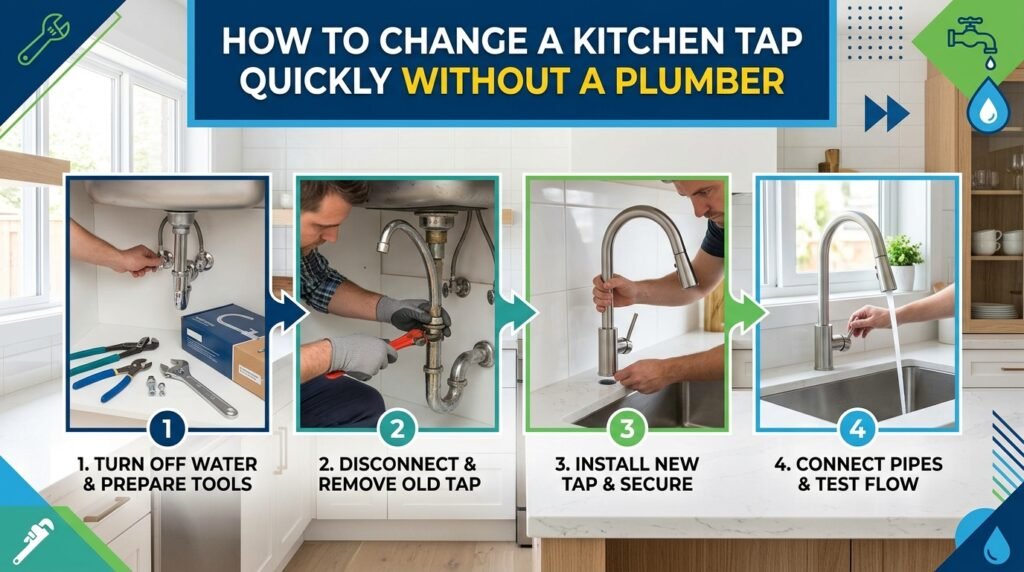 HOW TO CHANGE A KITCHEN TAP QUICKLY WITHOUT A PLUMBER

1
1. TURN OFF WATER & PREPARE TOOLS

2
2. DISCONNECT & REMOVE OLD TAP

3
3. INSTALL NEW TAP & SECURE

4
4. CONNECT PIPES & TEST FLOW