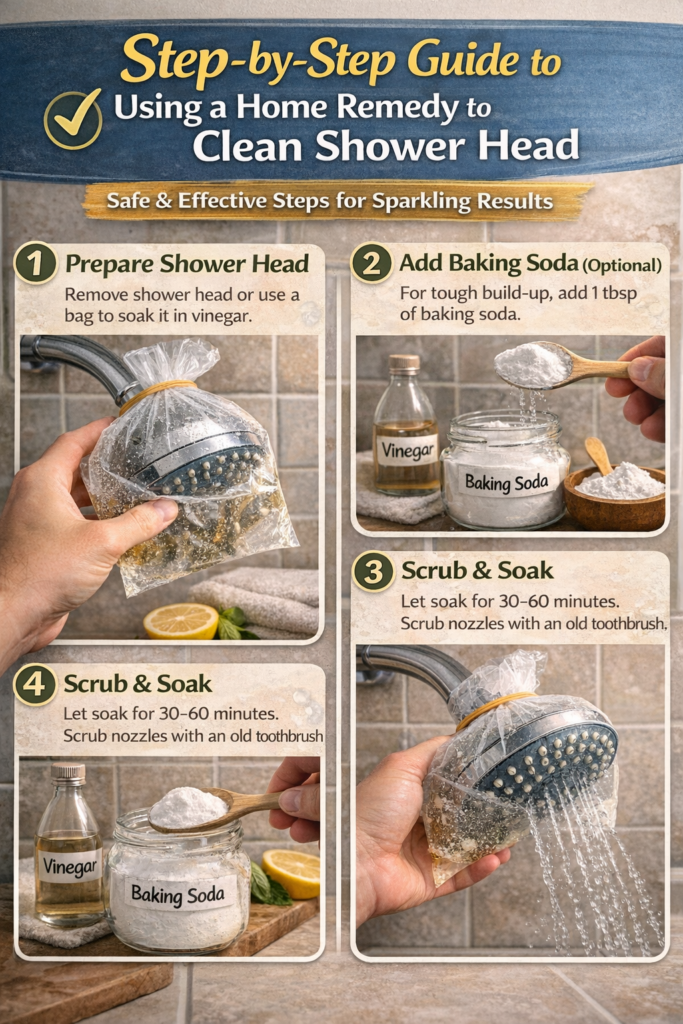 Step-by-Step Guide to
Using a Home Remedy to
Clean Shower Head

Safe & Effective Steps for Sparkling Results

1 Prepare Shower Head
Remove shower head or use a bag to soak it in vinegar.

2 Add Baking Soda (Optional)
For tough build-up, add 1 tbsp of baking soda.

Vinegar

Baking Soda

3 Scrub & Soak
Let soak for 30–60 minutes. Scrub nozzles with an old toothbrush.

4 Scrub & Soak
Let soak for 30–60 minutes. Scrub nozzles with an old toothbrush

Vinegar

Baking Soda